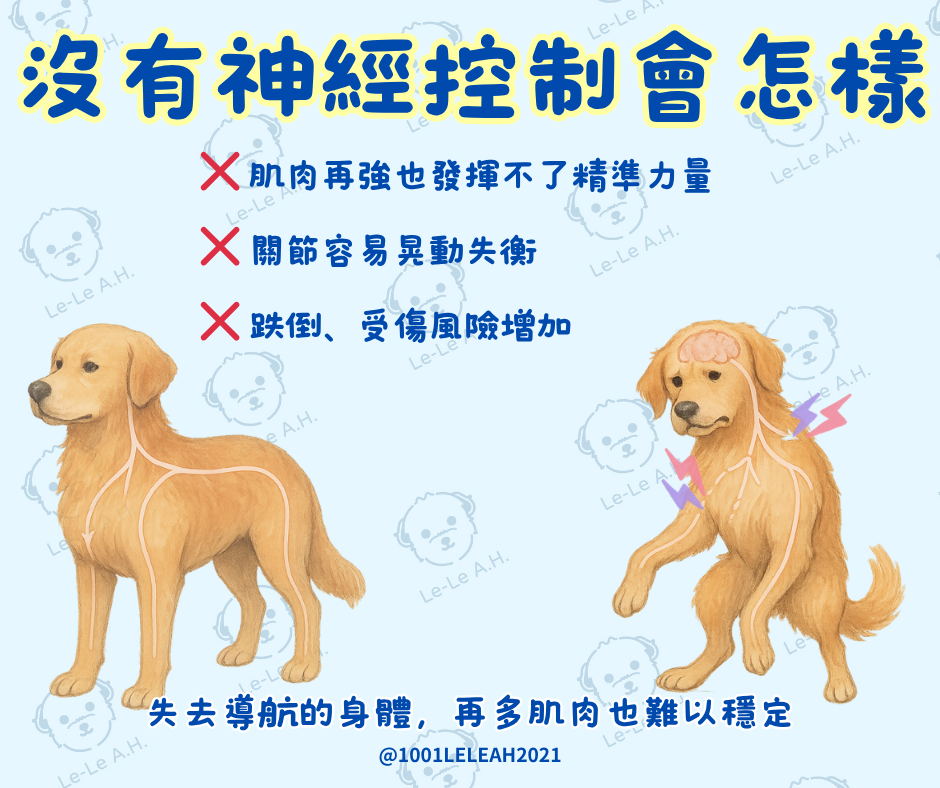 沒有神經控制會怎樣

❌ 肌肉再強也發揮不了精準力量

❌ 關節容易晃動失衡

❌ 跌倒、受傷風險增加

失去導航的身體，再多肌肉也難以穩定

@1001LELEAH2021

Le-Le A.H.